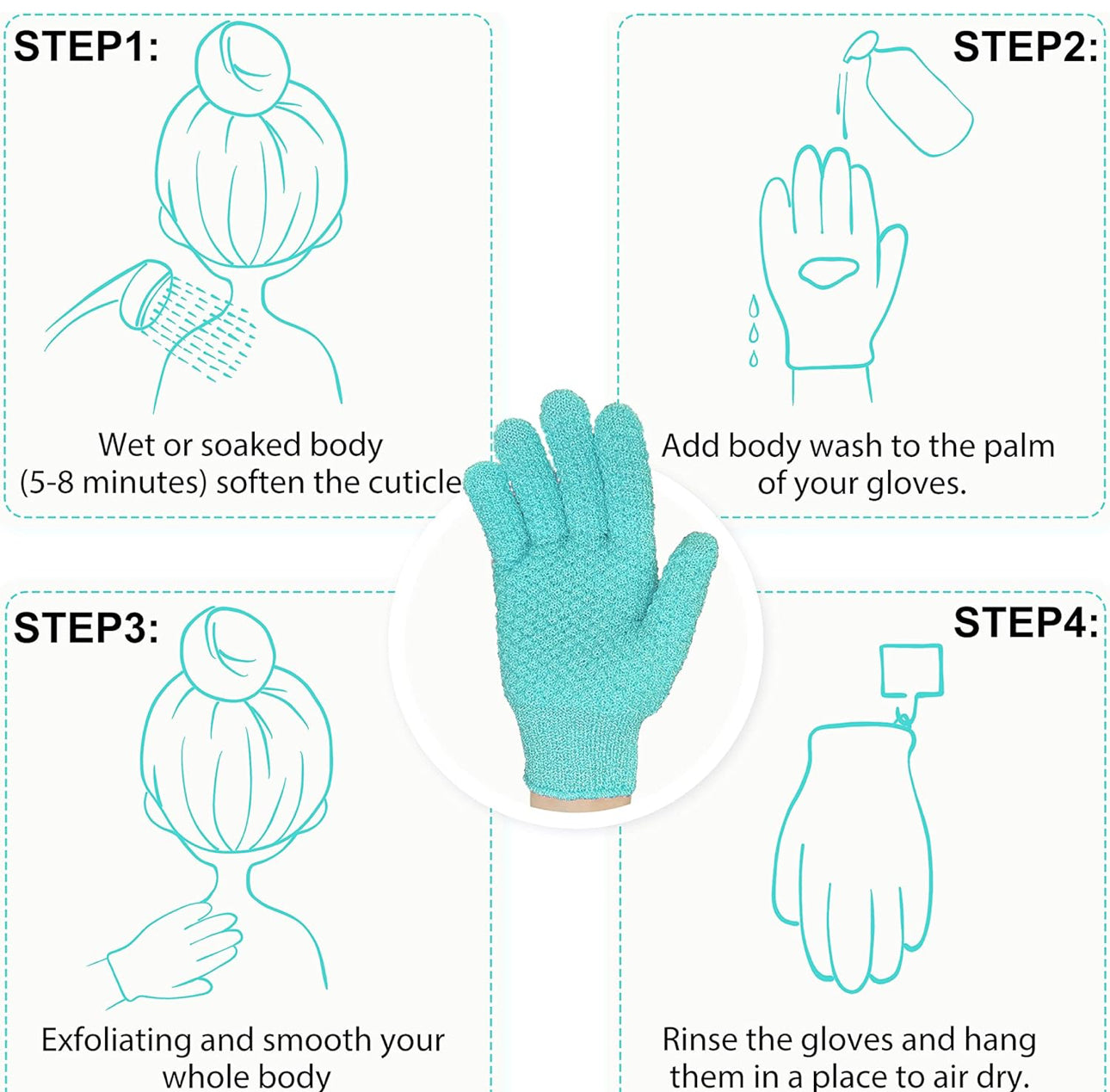 STEP1:

Wet or soaked body (5-8 minutes) soften the cuticle

STEP2:

Add body wash to the palm of your gloves.

STEP3:

Exfoliating and smooth your whole body

STEP4:

Rinse the gloves and hang them in a place to air dry.